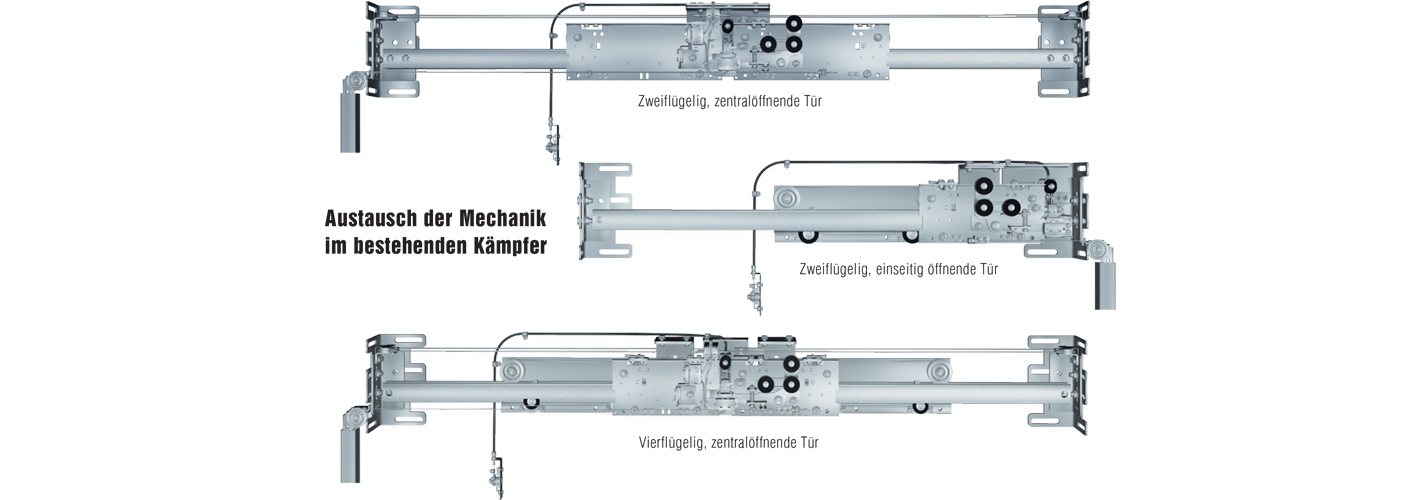 Zweiflügelig, zentralöffnende Tür

Austausch der Mechanik im bestehenden Kämpfer

Zweiflügelig, einseitig öffnende Tür

Vierflügelig, zentralöffnende Tür