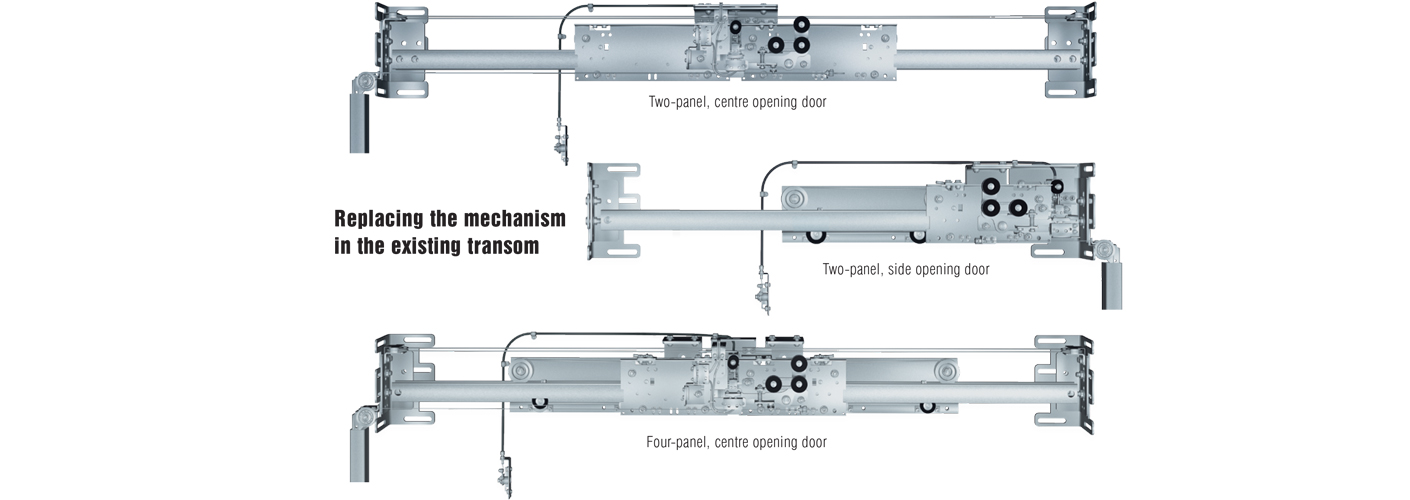 Two-panel, centre opening door

Replacing the mechanism in the existing transom

Two-panel, side opening door

Four-panel, centre opening door